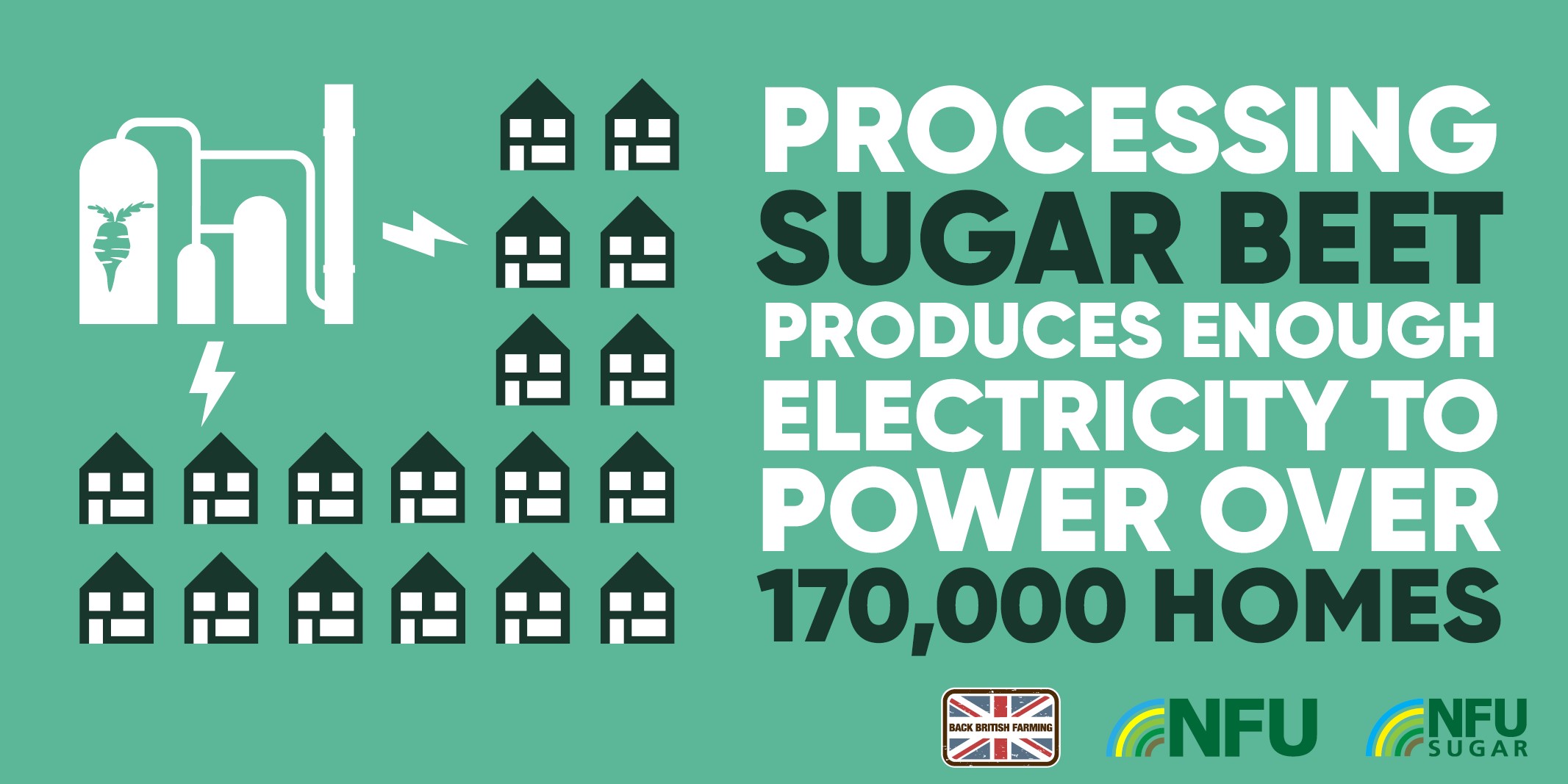 PROCESSING SUGAR BEET PRODUCES ENOUGH ELECTRICITY TO POWER OVER 170,000 HOMES

BACK BRITISH FARMING

NFU

NFU SUGAR