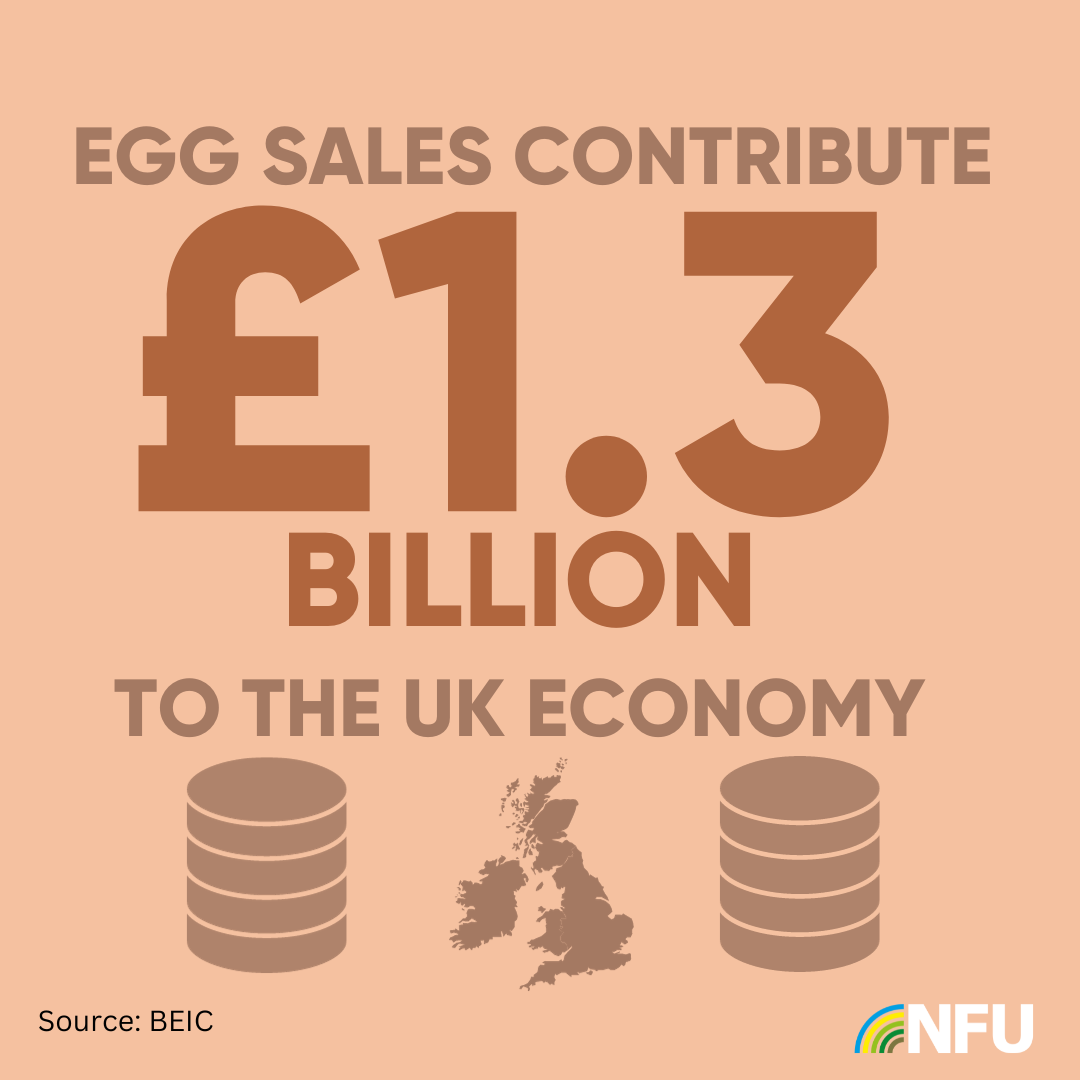 EGG SALES CONTRIBUTE

£1.3

BILLION

TO THE UK ECONOMY

Source: BEIC

NFU