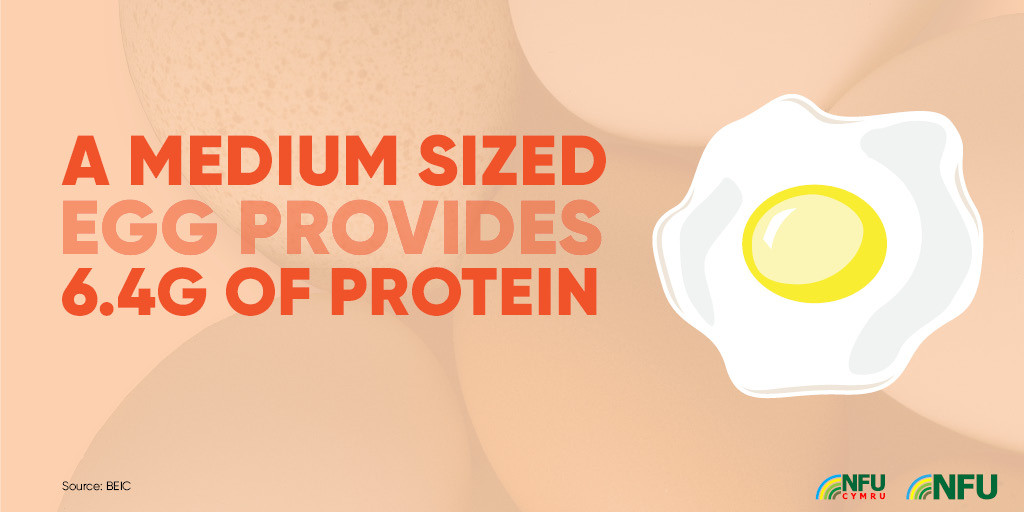 A MEDIUM SIZED EGG PROVIDES 6.4G OF PROTEIN

Source: BEIC

NFU CYMRU

NFU