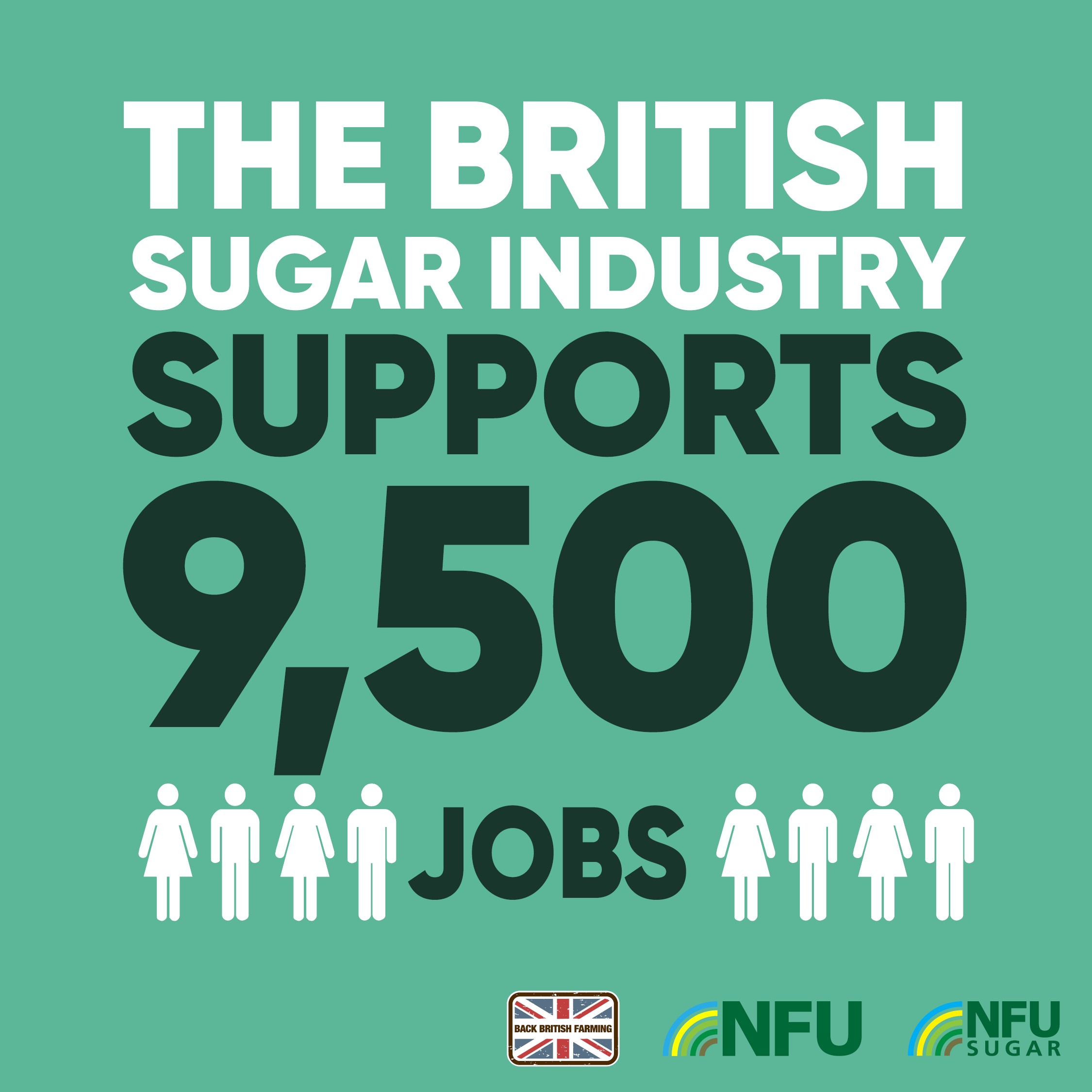 THE BRITISH SUGAR INDUSTRY SUPPORTS 9,500 JOBS

BACK BRITISH FARMING

NFU

NFU SUGAR