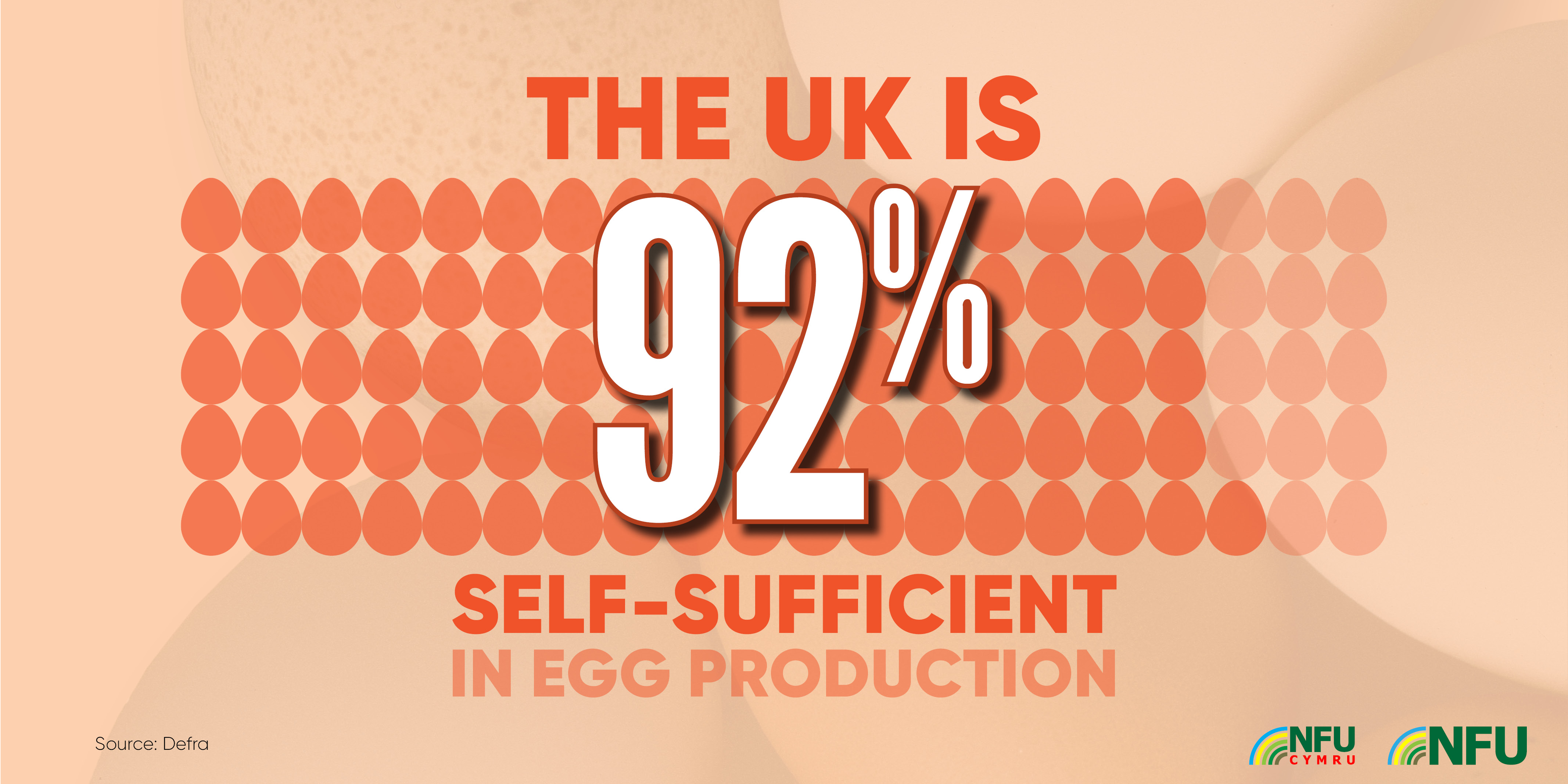 THE UK IS

92%

SELF-SUFFICIENT
IN EGG PRODUCTION

Source: Defra

NFU CYMRU

NFU