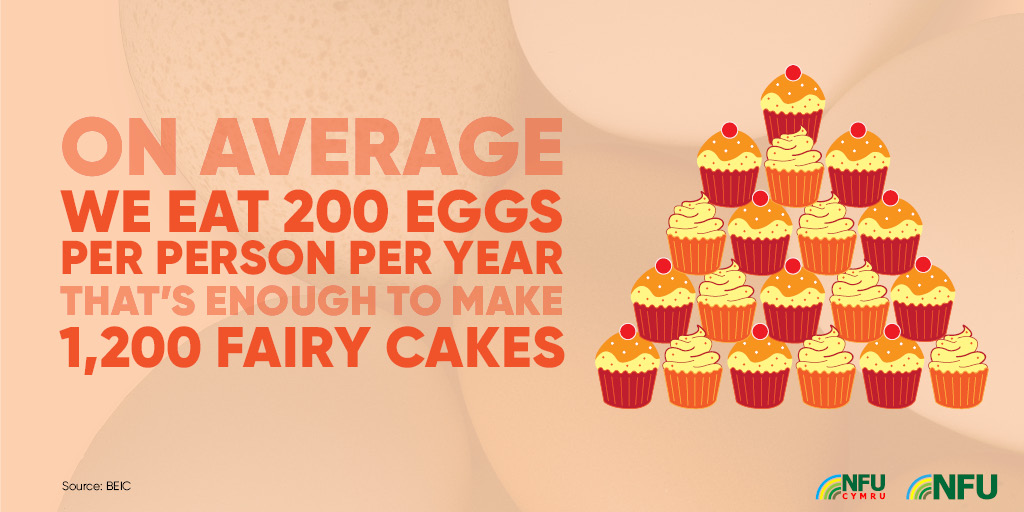 ON AVERAGE
WE EAT 200 EGGS
PER PERSON PER YEAR
THAT'S ENOUGH TO MAKE
1,200 FAIRY CAKES

Source: BEIC

NFU CYMRU

NFU