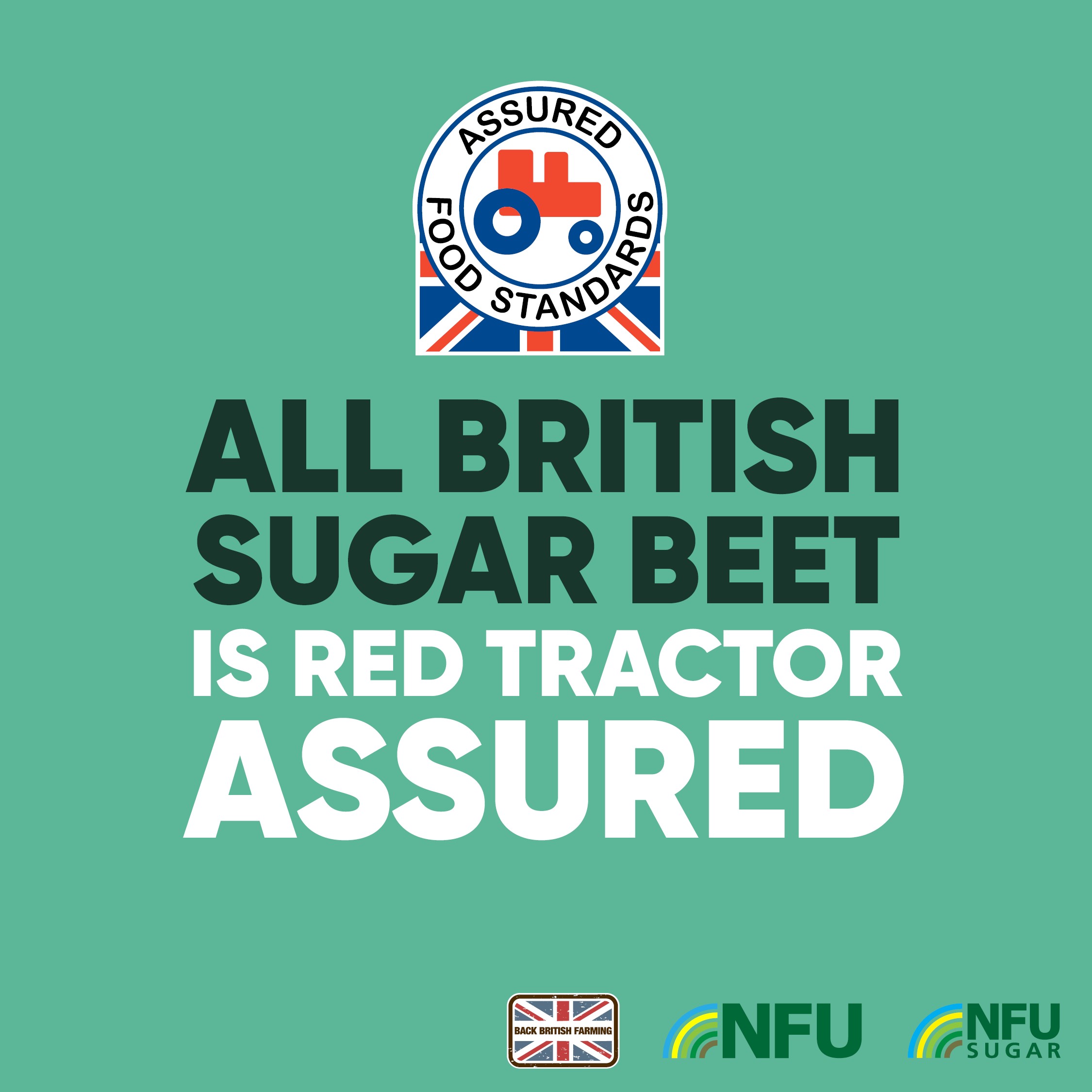 ASSURED FOOD STANDARDS

ALL BRITISH SUGAR BEET IS RED TRACTOR ASSURED

BACK BRITISH FARMING

NFU

NFU SUGAR