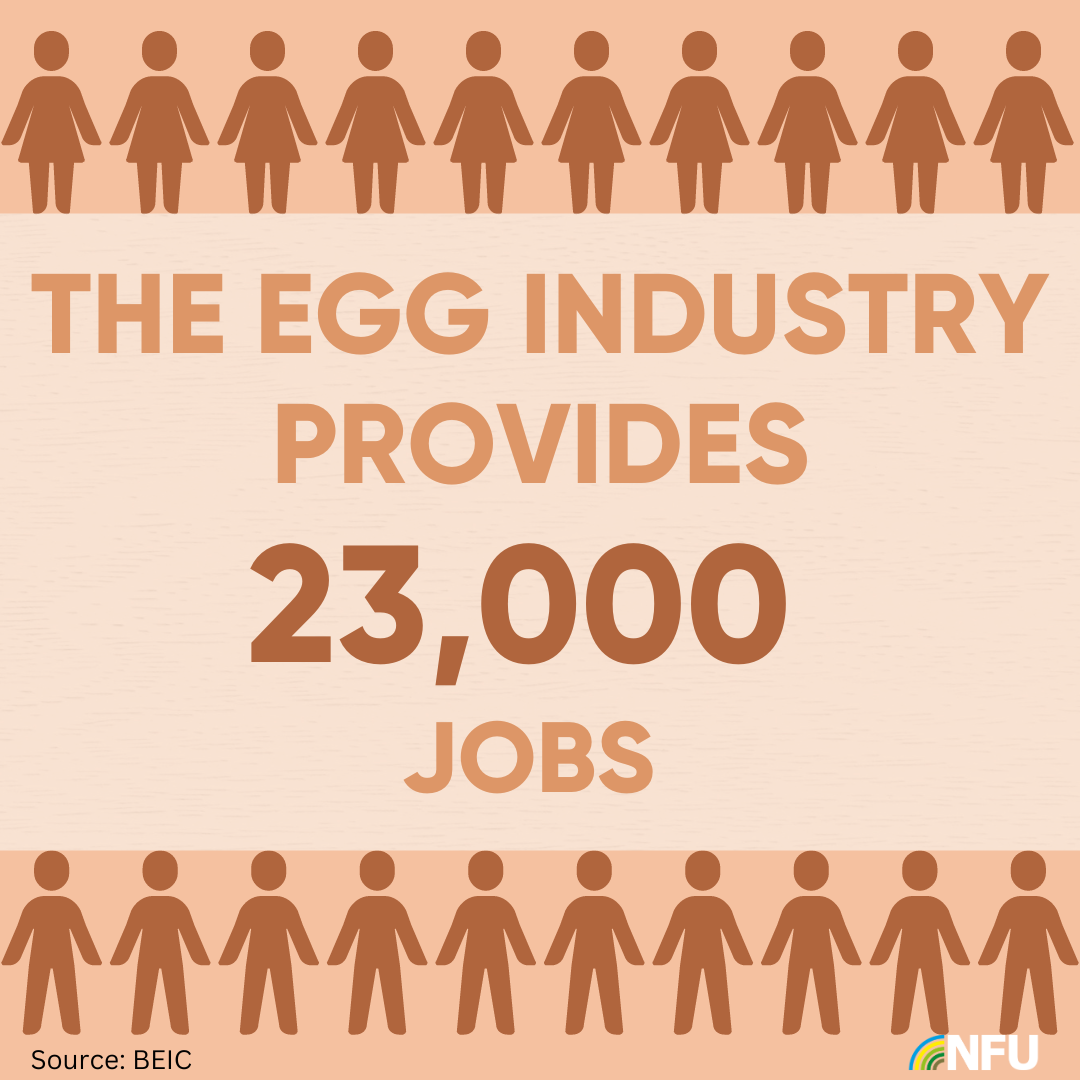 THE EGG INDUSTRY PROVIDES

23,000

JOBS

Source: BEIC

NFU