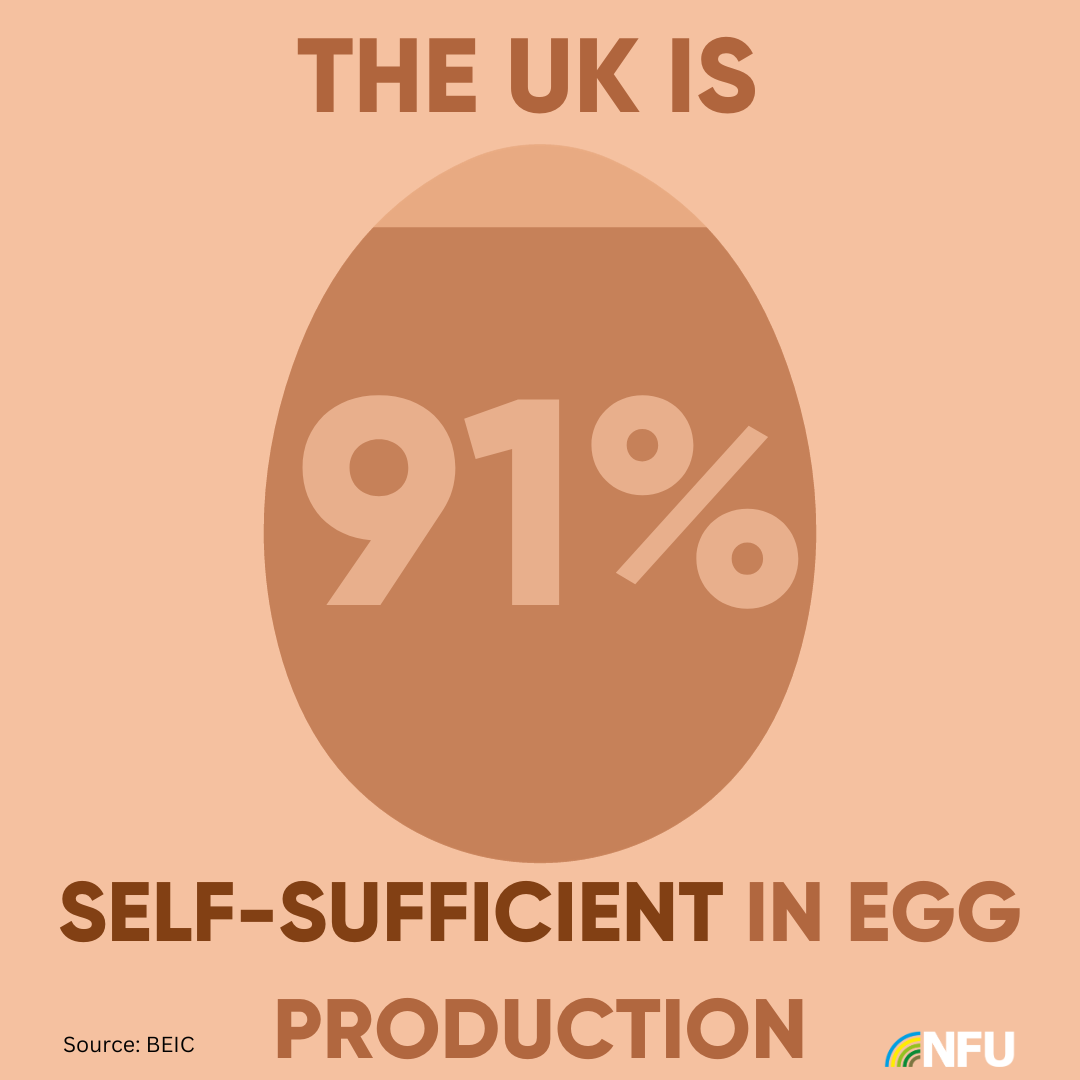 THE UK IS

91%

SELF-SUFFICIENT IN EGG PRODUCTION

Source: BEIC

NFU