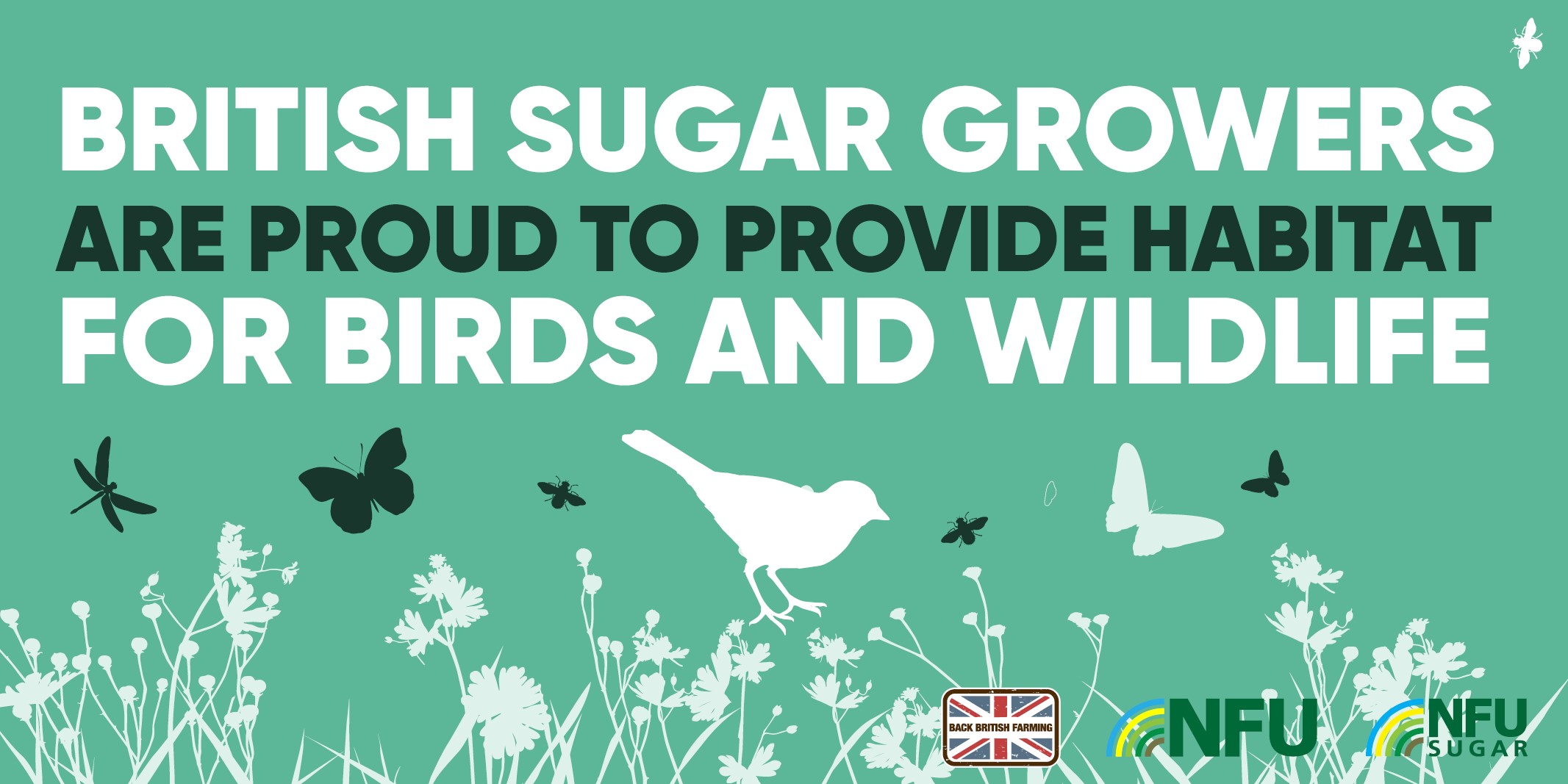 BRITISH SUGAR GROWERS ARE PROUD TO PROVIDE HABITAT FOR BIRDS AND WILDLIFE

BACK BRITISH FARMING

NFU

NFU SUGAR