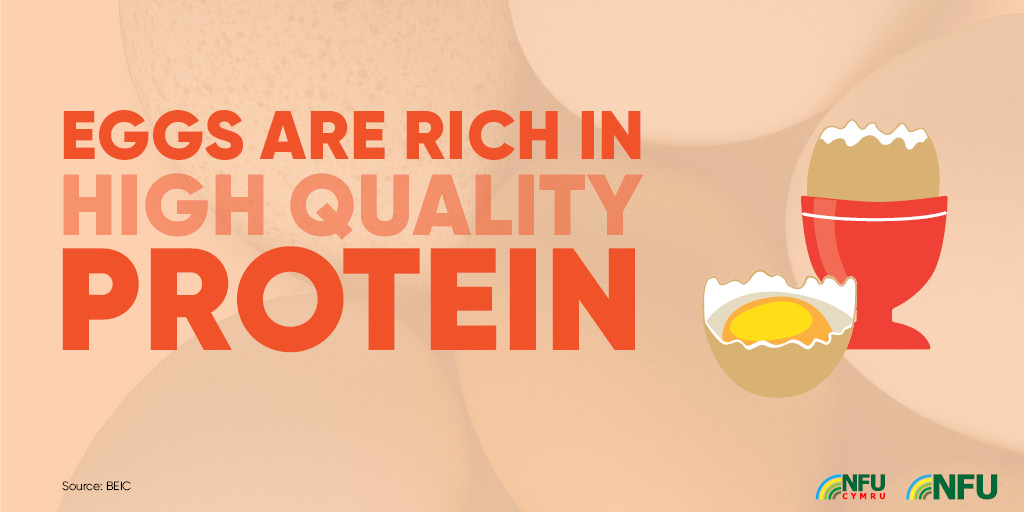 EGGS ARE RICH IN
HIGH QUALITY
PROTEIN

Source: BEIC

NFU CYMRU NFU