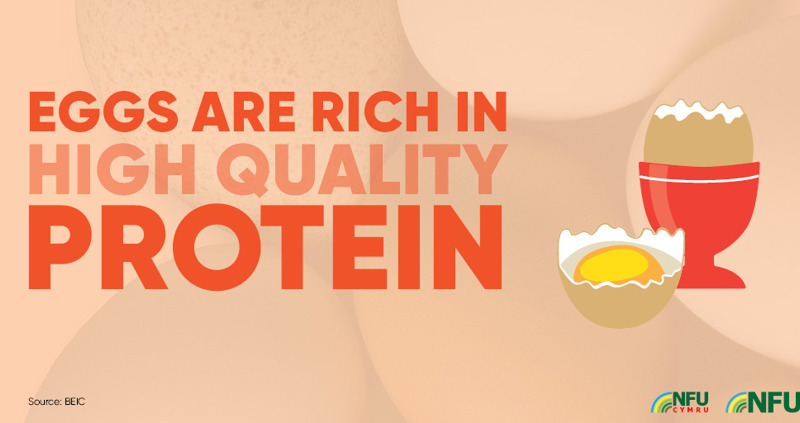 EGGS ARE RICH IN
HIGH QUALITY
PROTEIN

Source: BEIC

NFU CYMRU

NFU