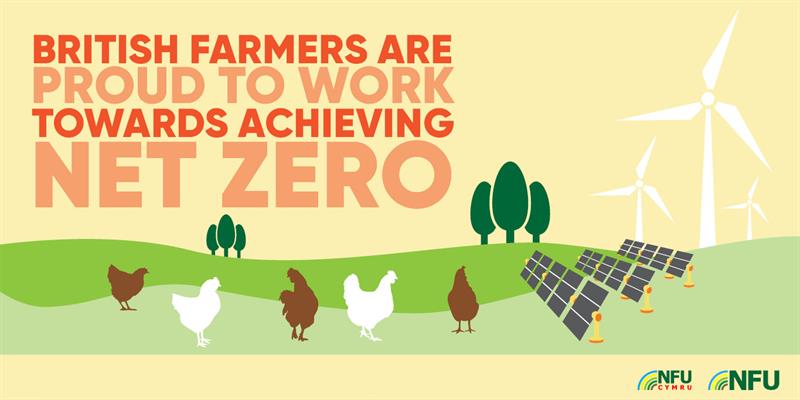 BRITISH FARMERS ARE PROUD TO WORK TOWARDS ACHIEVING NET ZERO

NFU CYMRU

NFU