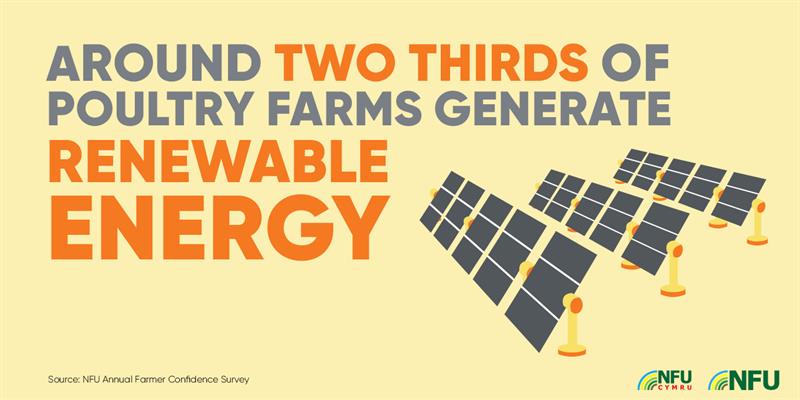 AROUND TWO THIRDS OF POULTRY FARMS GENERATE
RENEWABLE ENERGY

Source: NFU Annual Farmer Confidence Survey

NFU CYMRU
NFU