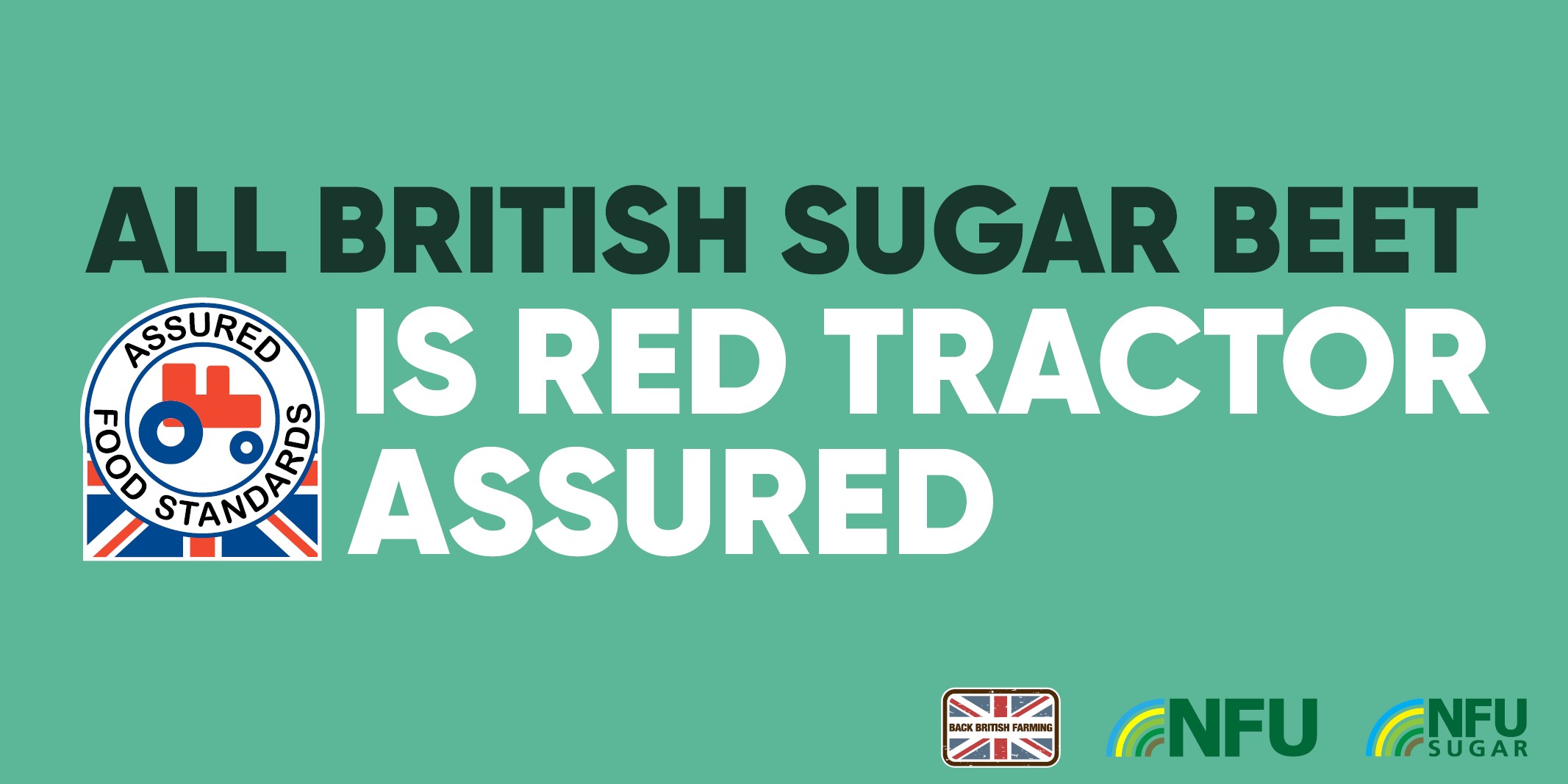 ALL BRITISH SUGAR BEET

ASSURED FOOD STANDARDS

IS RED TRACTOR ASSURED

BACK BRITISH FARMING

NFU

NFU SUGAR