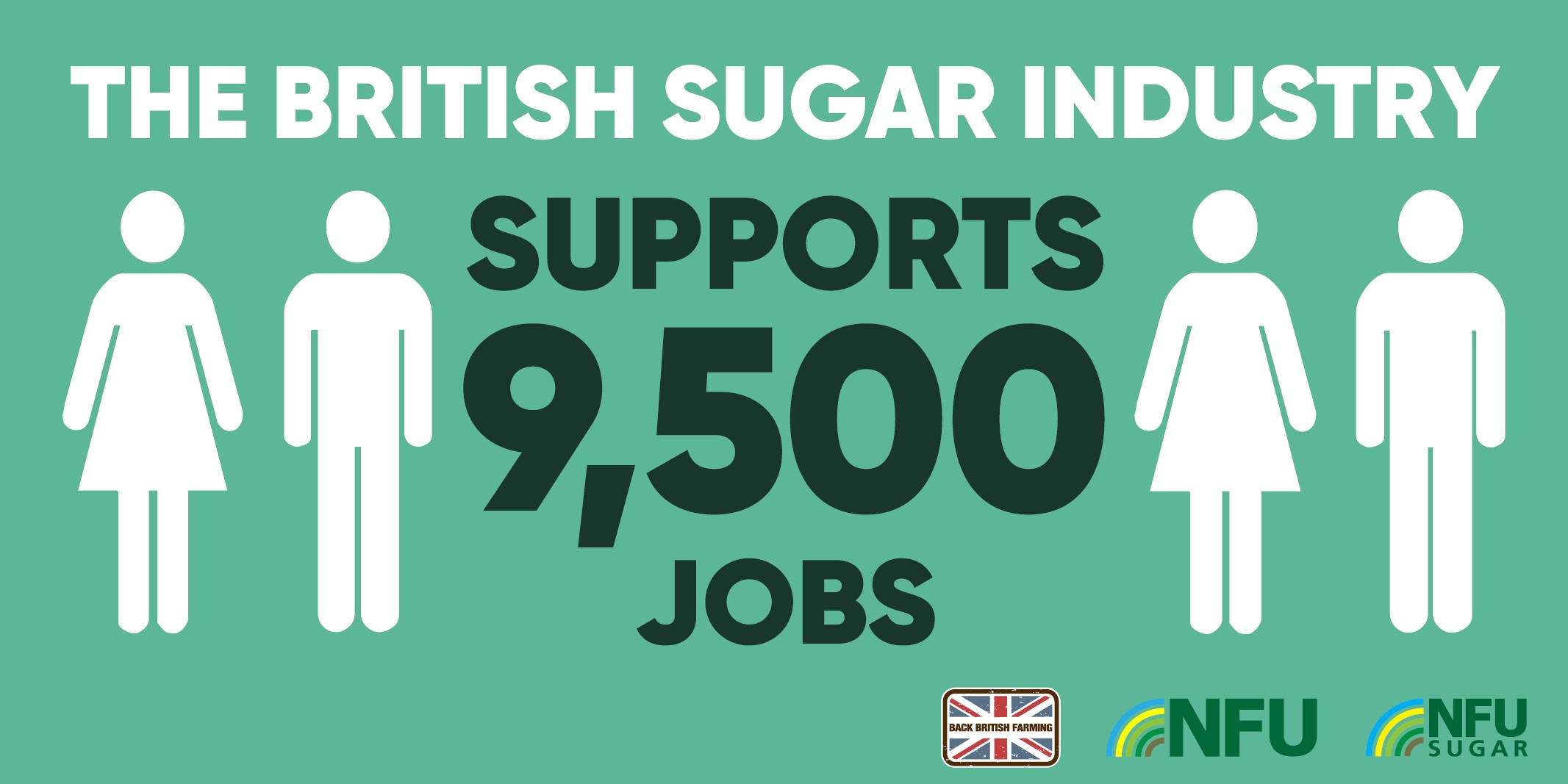 THE BRITISH SUGAR INDUSTRY

SUPPORTS
9,500
JOBS

BACK BRITISH FARMING

NFU

NFU SUGAR