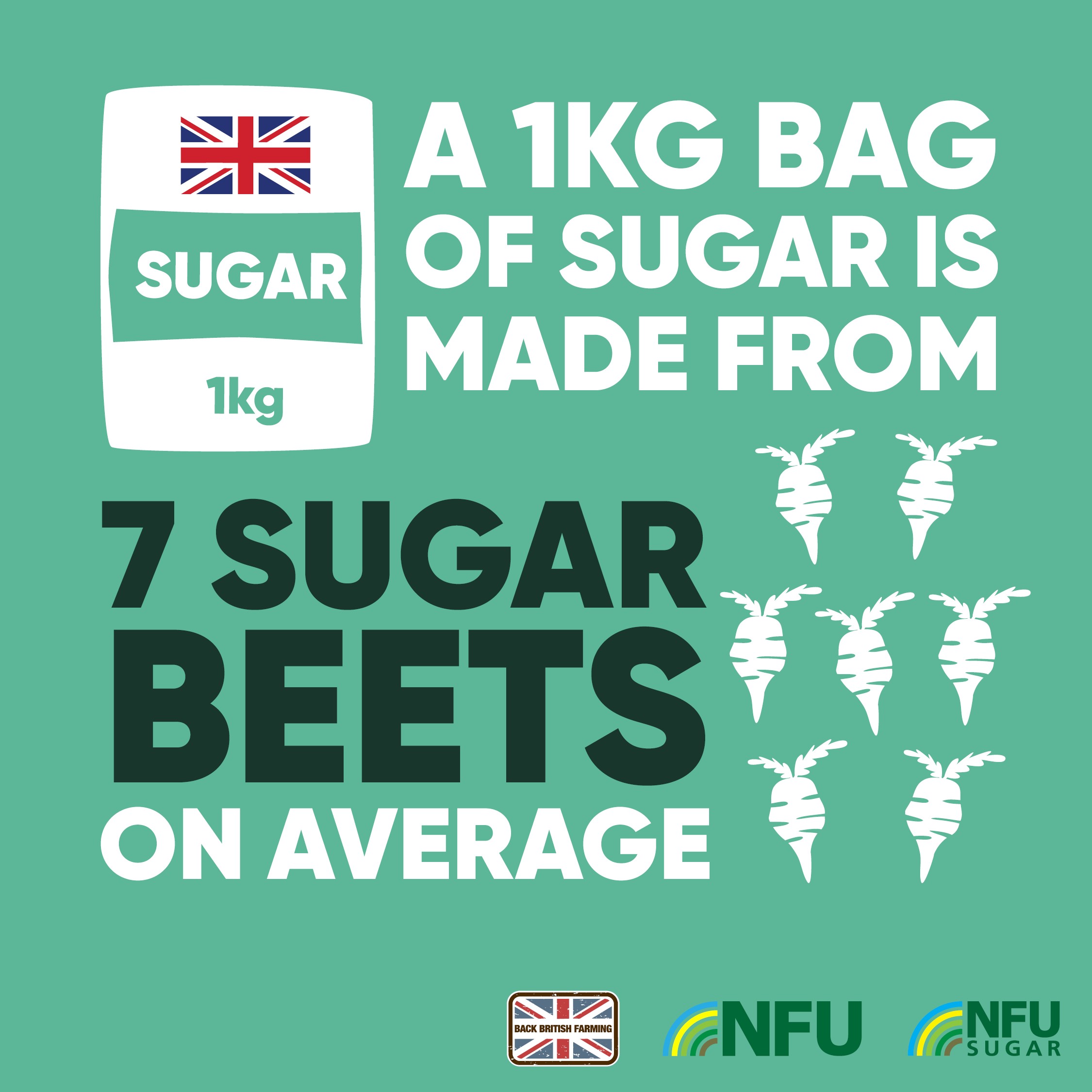 SUGAR

1kg

A 1KG BAG OF SUGAR IS MADE FROM

7 SUGAR BEETS ON AVERAGE

BACK BRITISH FARMING

NFU

NFU SUGAR