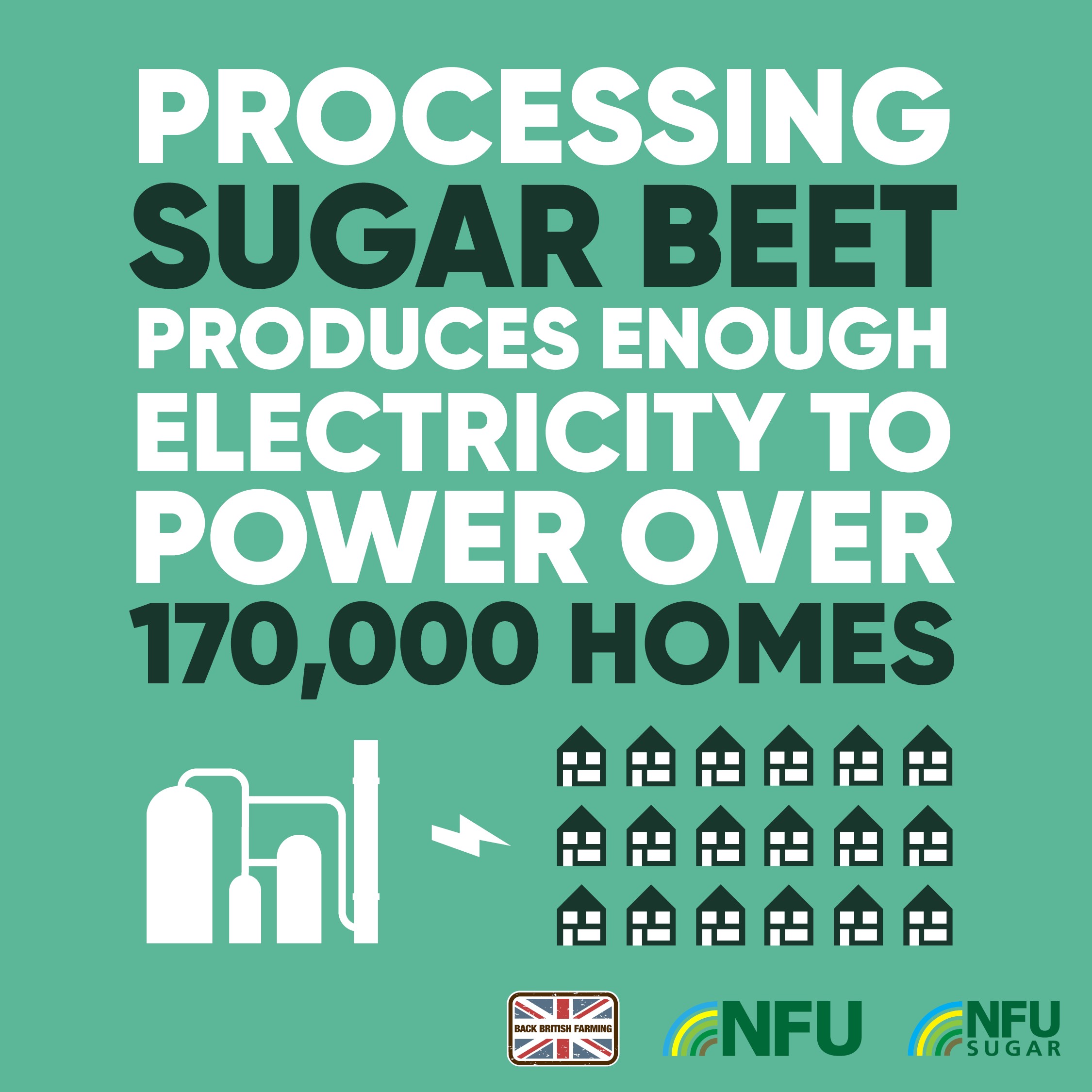 PROCESSING SUGAR BEET PRODUCES ENOUGH ELECTRICITY TO POWER OVER 170,000 HOMES

BACK BRITISH FARMING

NFU

NFU SUGAR