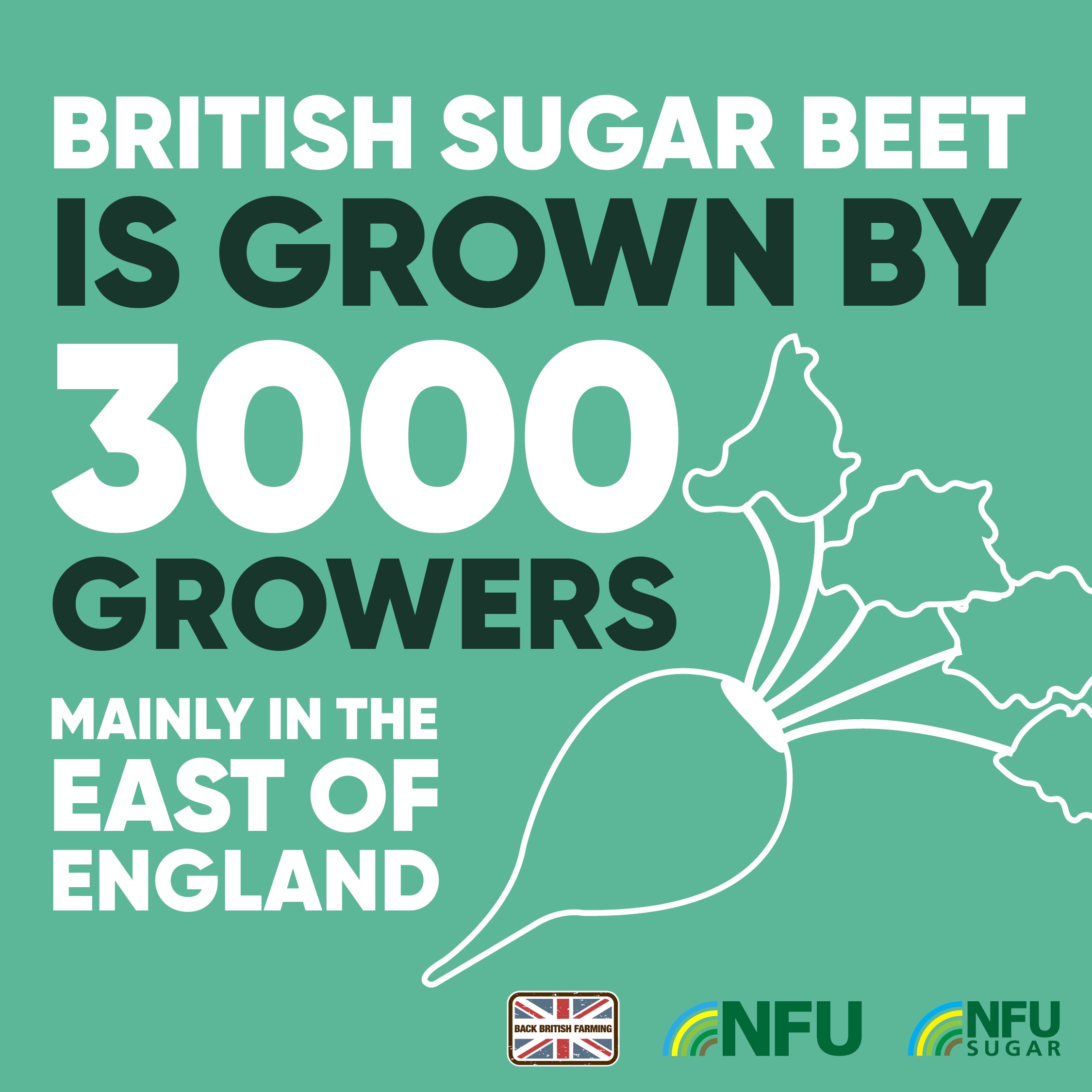 BRITISH SUGAR BEET IS GROWN BY 3000 GROWERS

MAINLY IN THE EAST OF ENGLAND

BACK BRITISH FARMING

NFU

NFU SUGAR