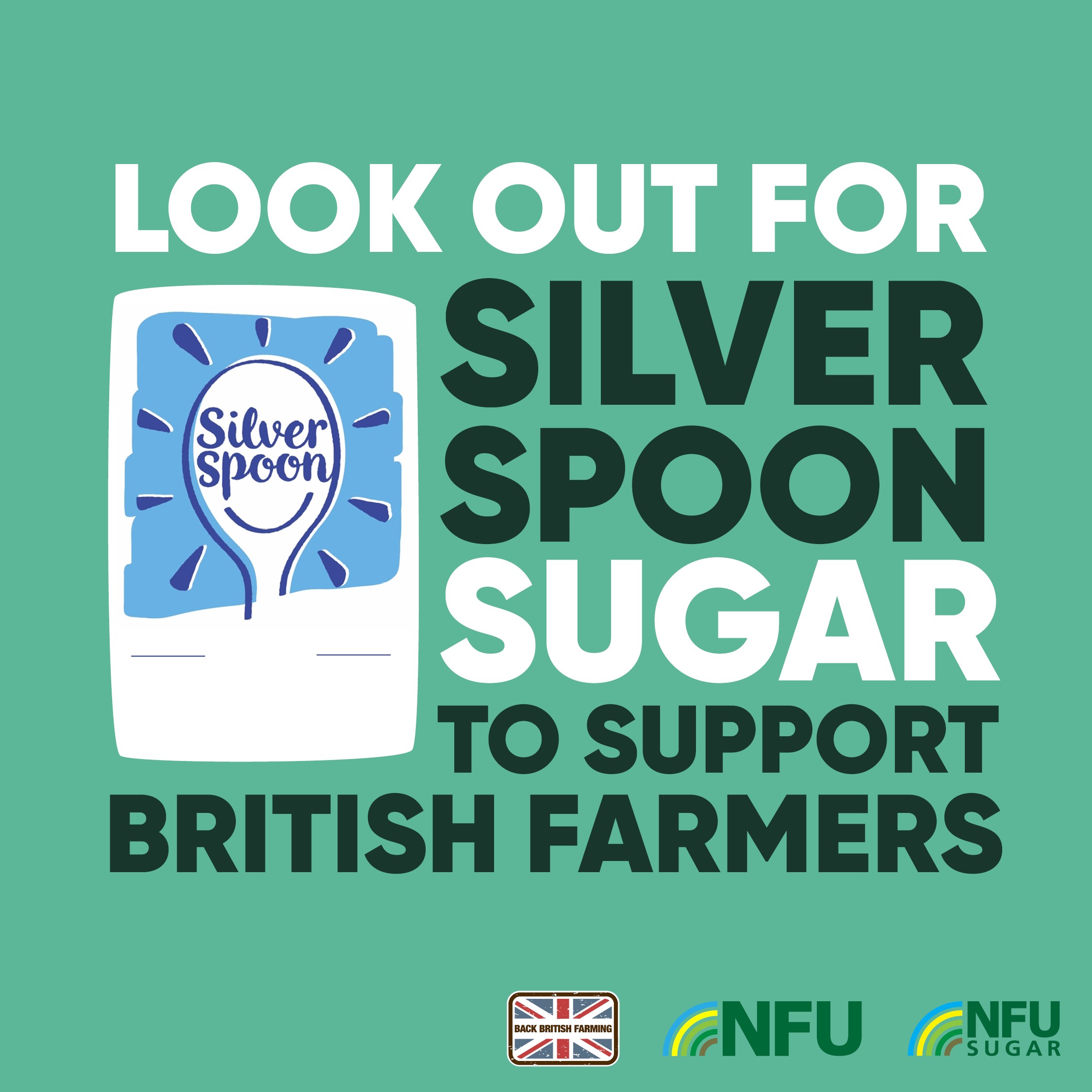 LOOK OUT FOR

Silver spoon

SILVER SPOON SUGAR TO SUPPORT BRITISH FARMERS

BACK BRITISH FARMING

NFU

NFU SUGAR