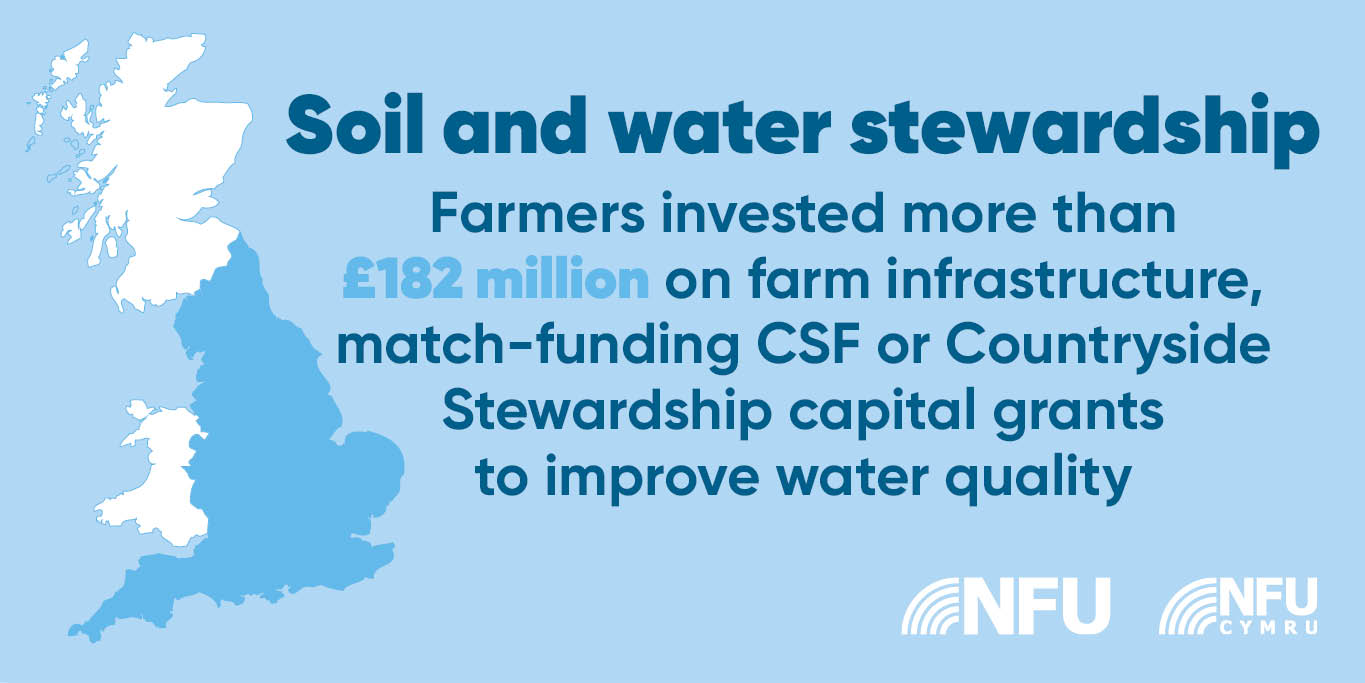 Soil and water stewardship

Farmers invested more than £182 million on farm infrastructure, match-funding CSF or Countryside Stewardship capital grants to improve water quality

NFU

NFU CYMRU