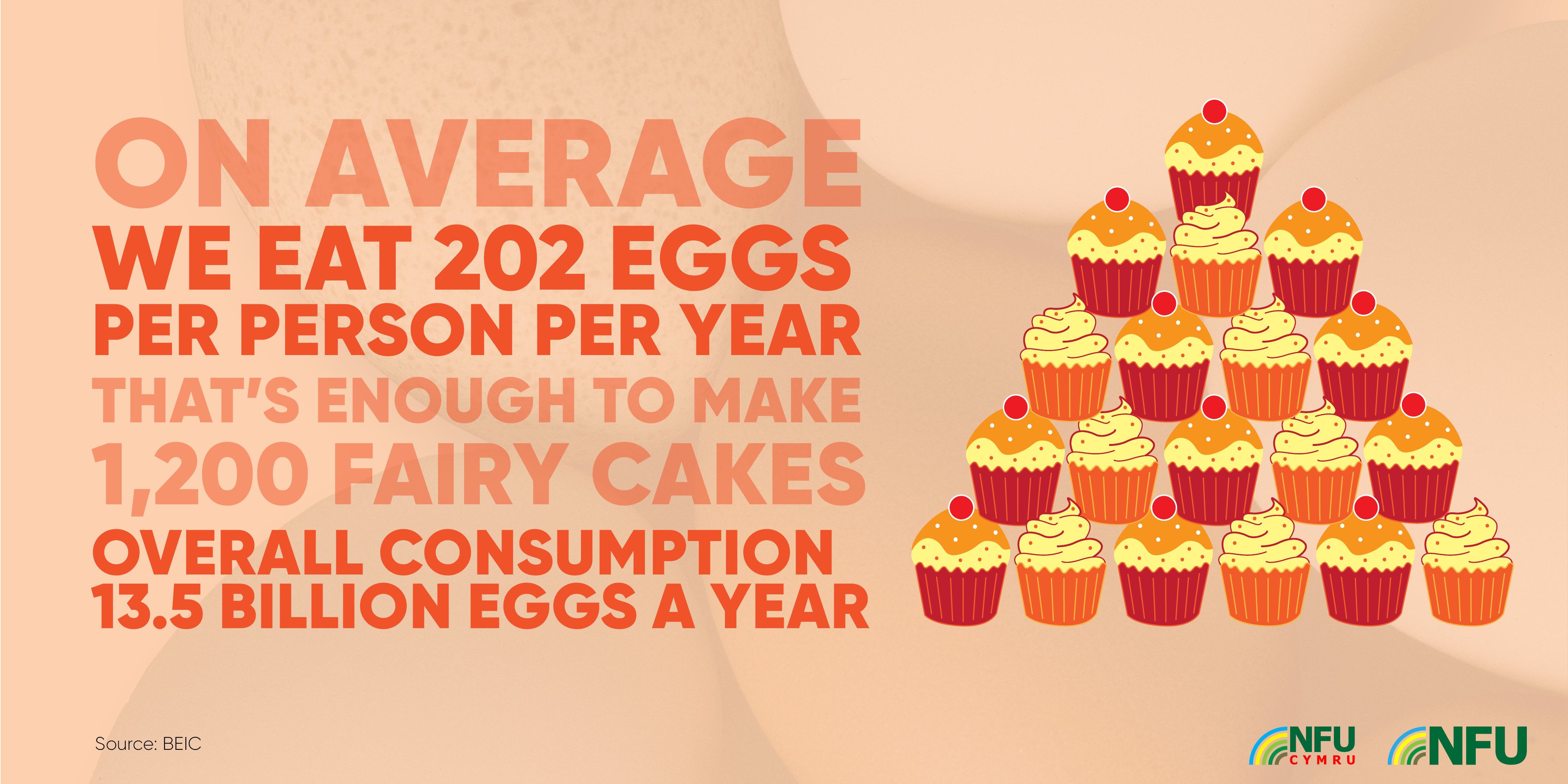 ON AVERAGE
WE EAT 202 EGGS
PER PERSON PER YEAR
THAT'S ENOUGH TO MAKE
1,200 FAIRY CAKES
OVERALL CONSUMPTION
13.5 BILLION EGGS A YEAR

Source: BEIC

NFU CYMRU NFU