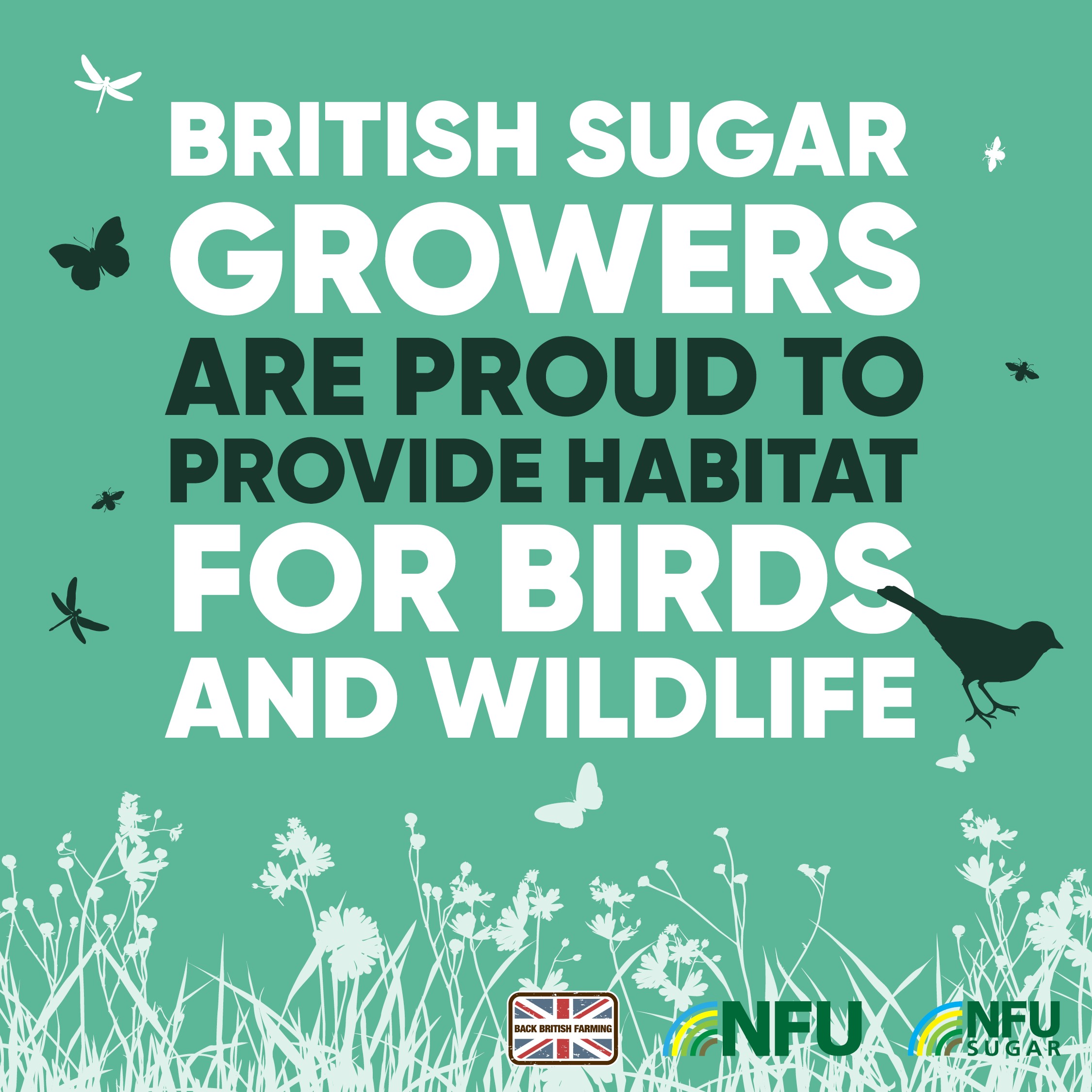 BRITISH SUGAR GROWERS ARE PROUD TO PROVIDE HABITAT FOR BIRDS AND WILDLIFE

BACK BRITISH FARMING

NFU

NFU SUGAR