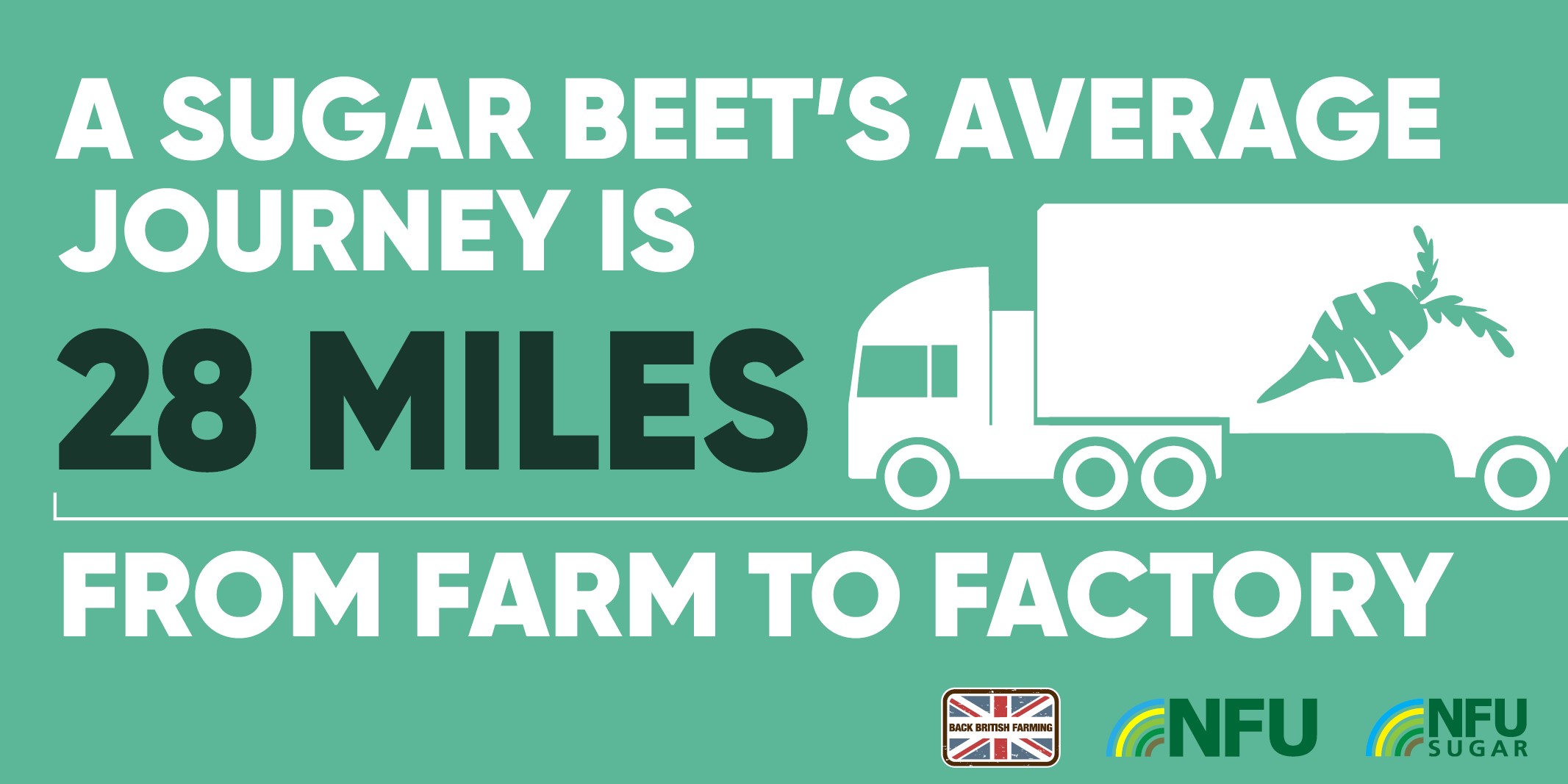 A SUGAR BEET'S AVERAGE JOURNEY IS

28 MILES

FROM FARM TO FACTORY

BACK BRITISH FARMING

NFU

NFU SUGAR