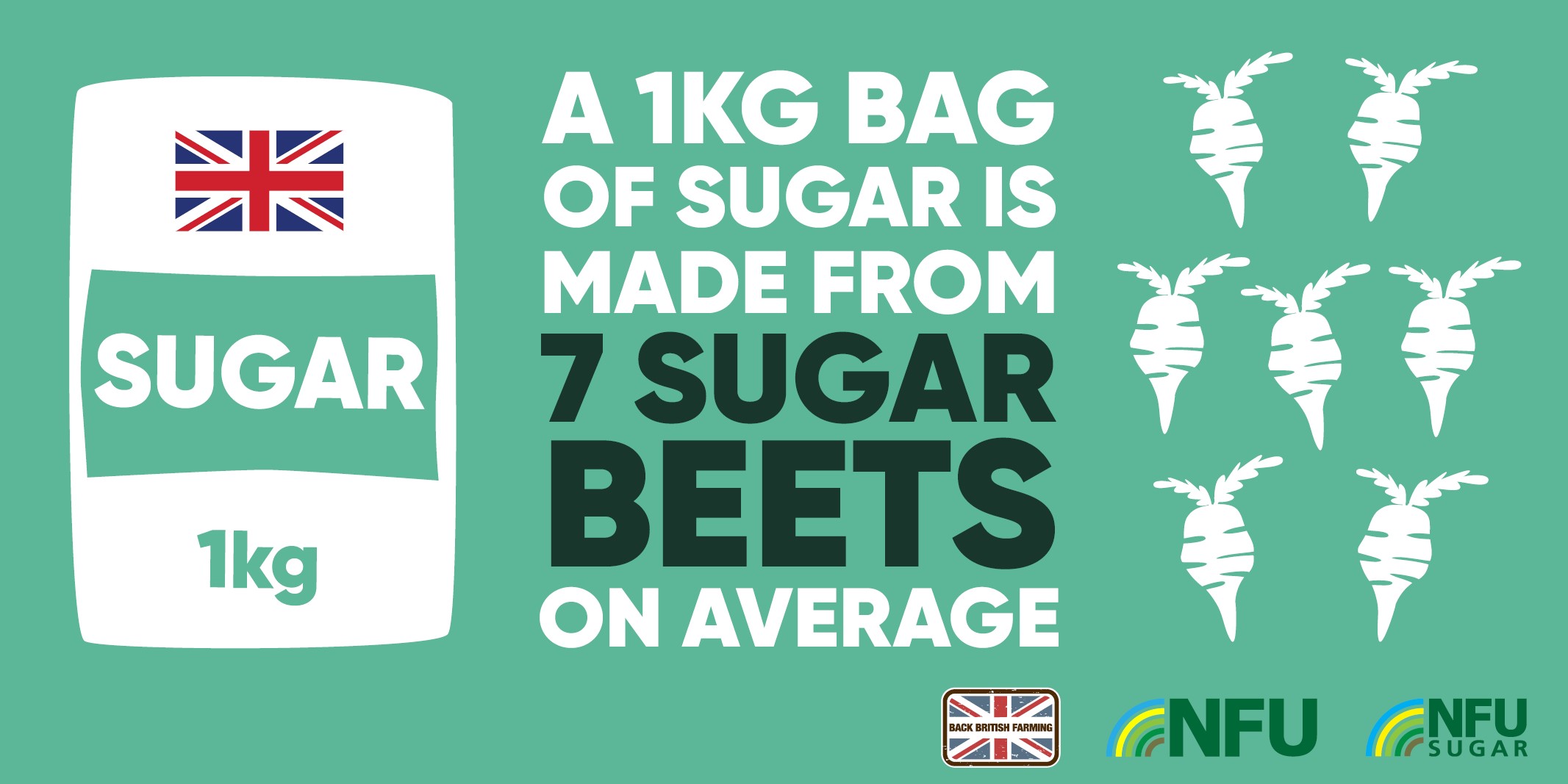 SUGAR

1kg

A 1KG BAG OF SUGAR IS MADE FROM 7 SUGAR BEETS ON AVERAGE

BACK BRITISH FARMING

NFU

NFU SUGAR