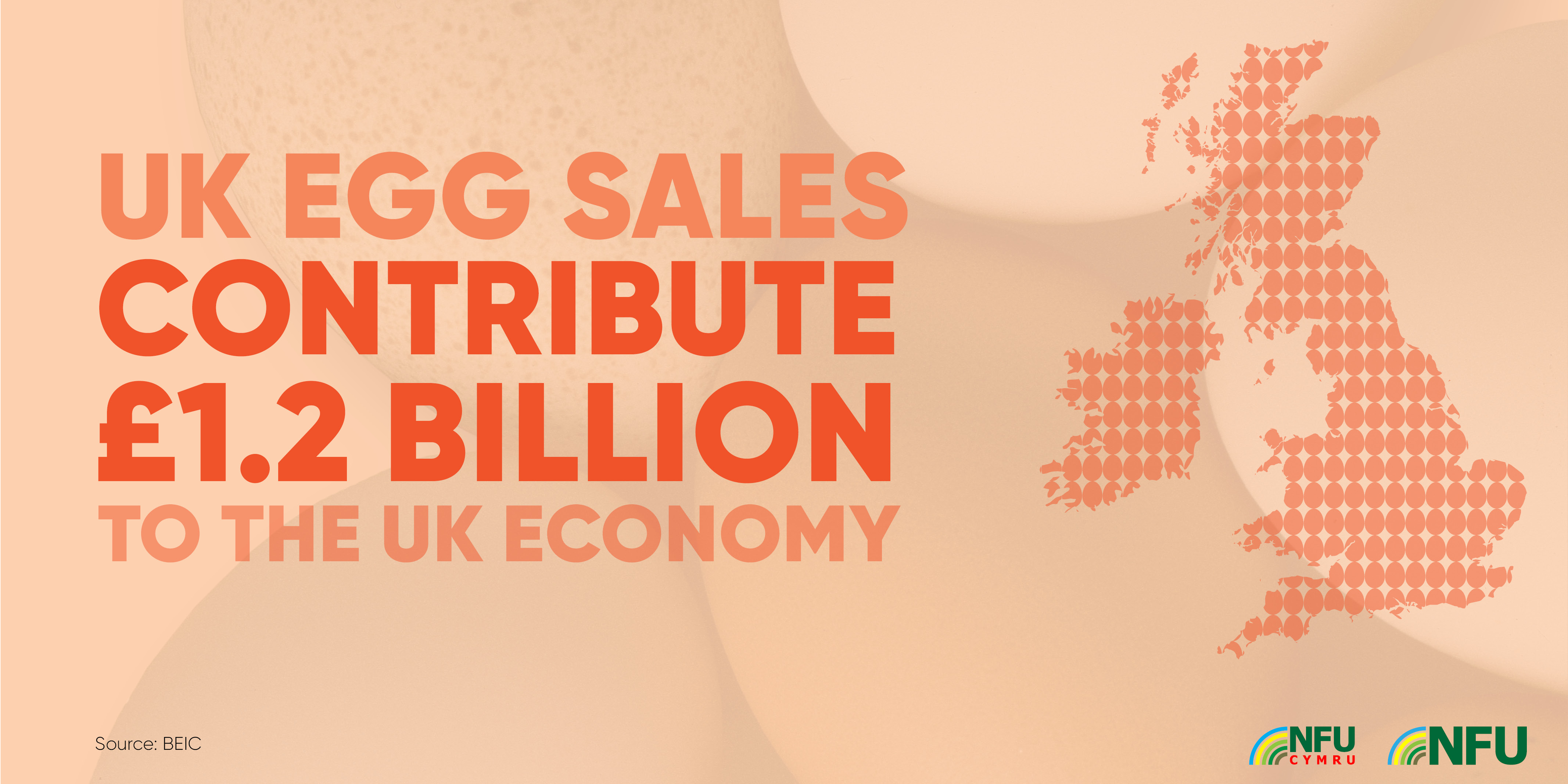 UK EGG SALES
CONTRIBUTE
£1.2 BILLION
TO THE UK ECONOMY

Source: BEIC

NFU CYMRU

NFU