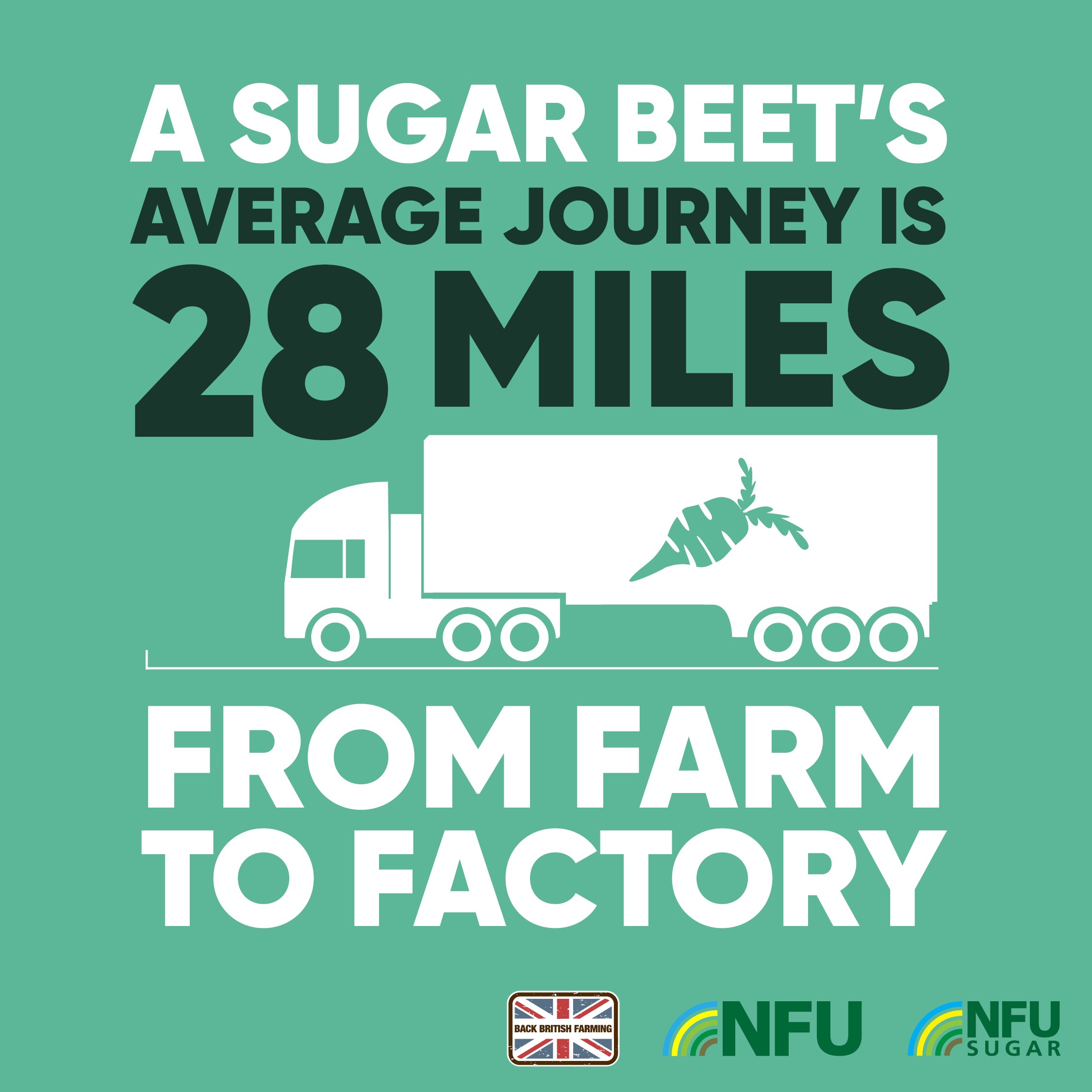 A SUGAR BEET'S AVERAGE JOURNEY IS 28 MILES

FROM FARM TO FACTORY

BACK BRITISH FARMING

NFU

NFU SUGAR