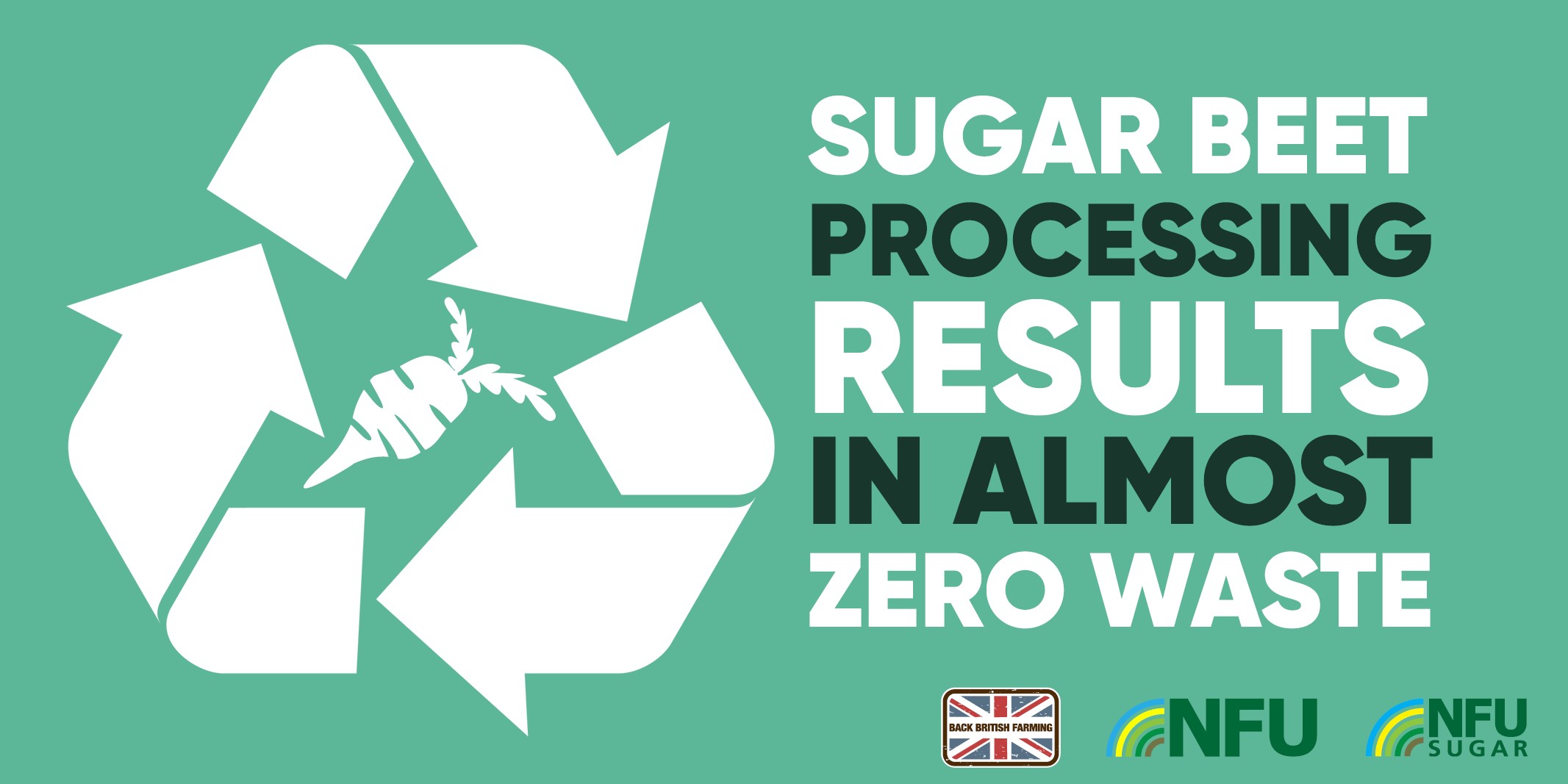 SUGAR BEET PROCESSING RESULTS IN ALMOST ZERO WASTE

BACK BRITISH FARMING

NFU

NFU SUGAR