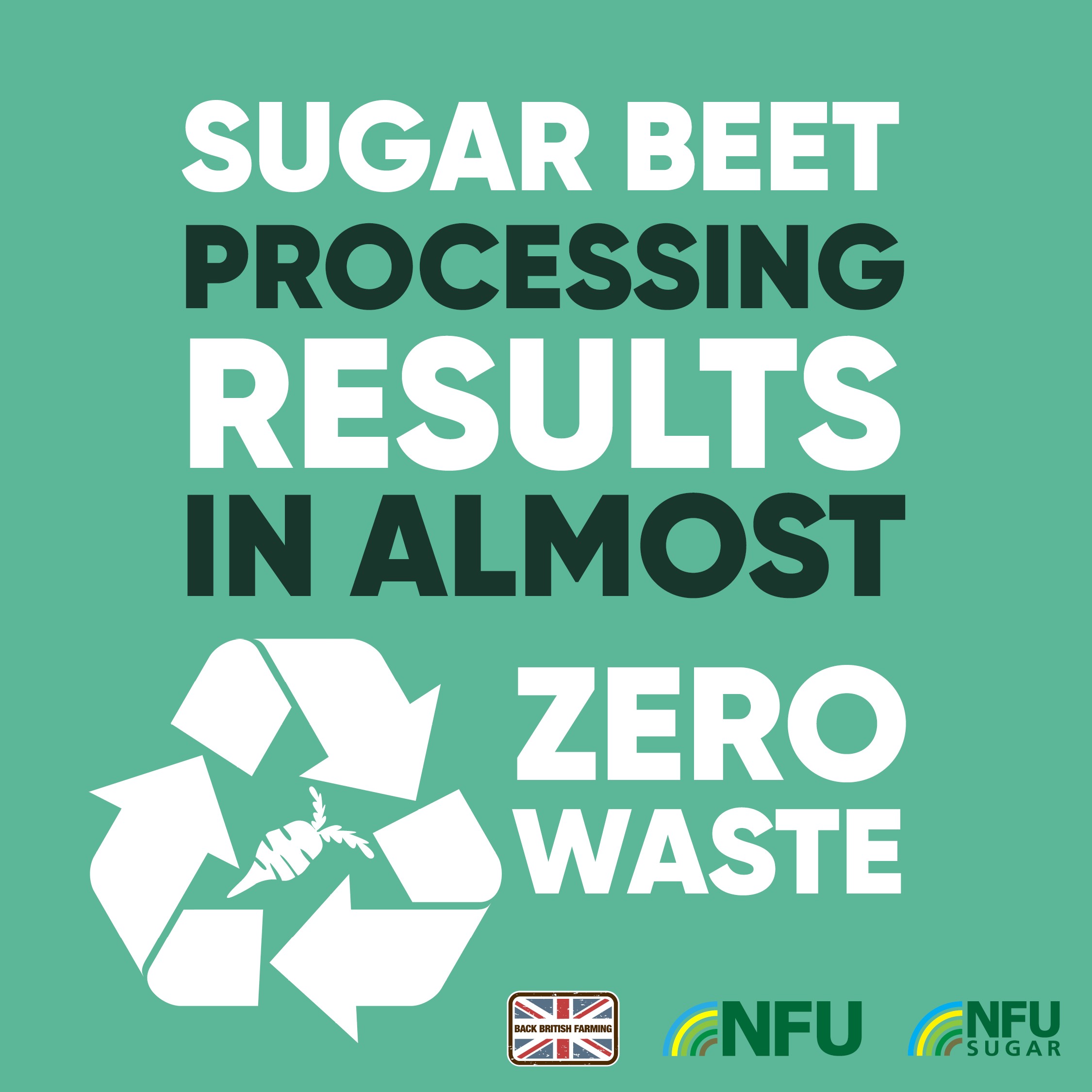 SUGAR BEET PROCESSING RESULTS IN ALMOST

ZERO WASTE

BACK BRITISH FARMING

NFU

NFU SUGAR