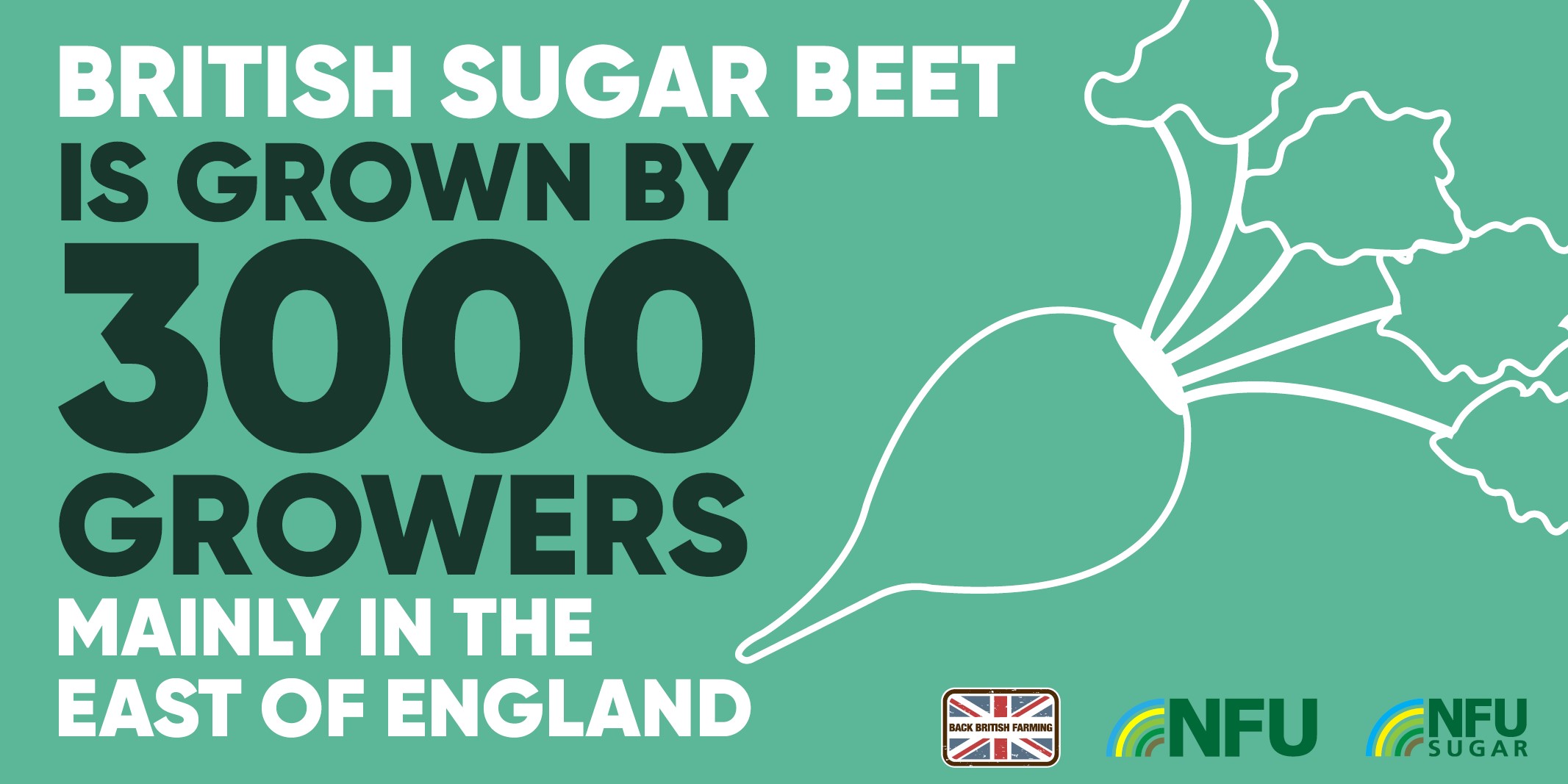 BRITISH SUGAR BEET
IS GROWN BY
3000
GROWERS
MAINLY IN THE
EAST OF ENGLAND

BACK BRITISH FARMING

NFU

NFU SUGAR